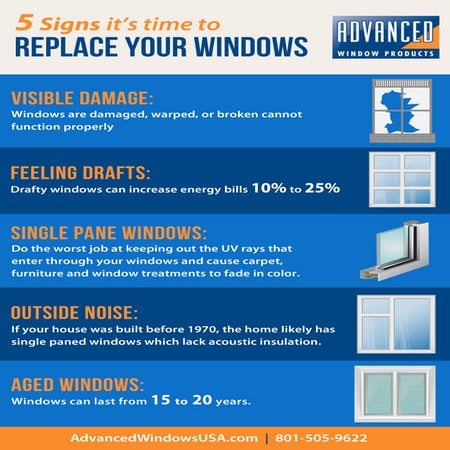 5 Signs it's time to
REPLACE YOUR WINDOWS

ADVANCED
WINDOW PRODUCTS

VISIBLE DAMAGE:
Windows are damaged, warped, or broken cannot function properly

FEELING DRAFTS:
Drafty windows can increase energy bills 10% to 25%

SINGLE PANE WINDOWS:
Do the worst job at keeping out the UV rays that enter through your windows and cause carpet, furniture and window treatments to fade in color.

OUTSIDE NOISE:
If your house was built before 1970, the home likely has single paned windows which lack acoustic insulation.

AGED WINDOWS:
Windows can last from 15 to 20 years.

AdvancedWindowsUSA.com | 801-505-9622