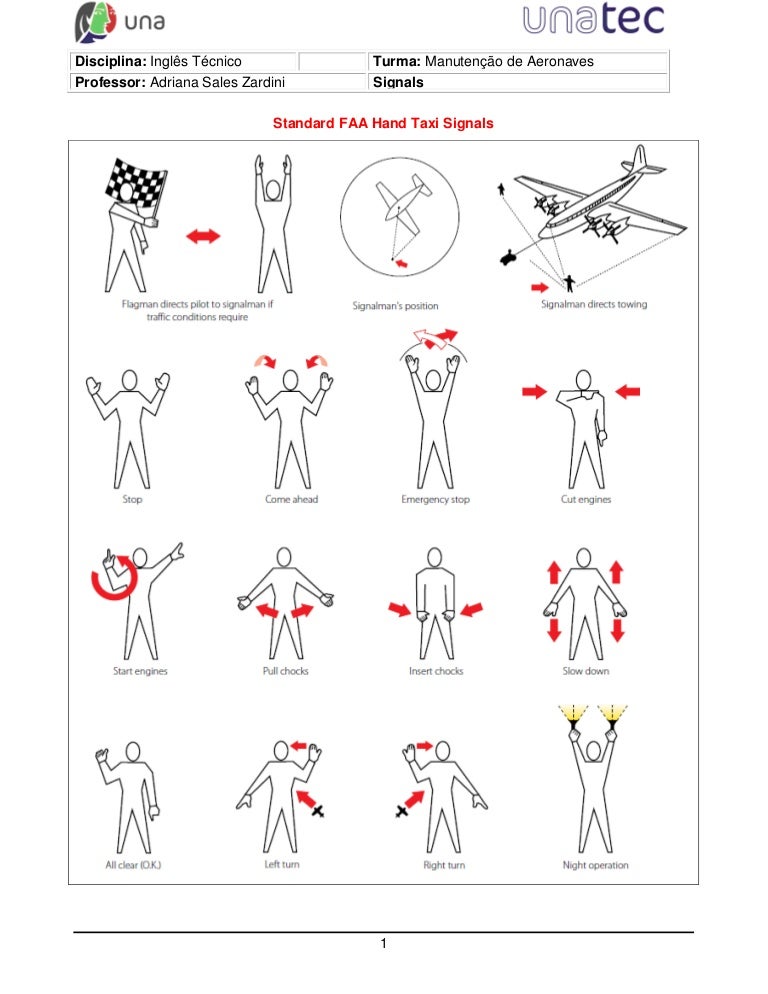 una

unatec

| Disciplina: Inglês Técnico | | Turma: Manutenção de Aeronaves |
|---|---|---|
| Professor: Adriana Sales Zardini | | Signals |

Standard FAA Hand Taxi Signals

Flagman directs pilot to signalman if traffic conditions require

Signalman's position

Signalman directs towing

Stop

Come ahead

Emergency stop

Cut engines

Start engines

Pull chocks

Insert chocks

Slow down

All clear (O.K.)

Left turn

Right turn

Night operation

1