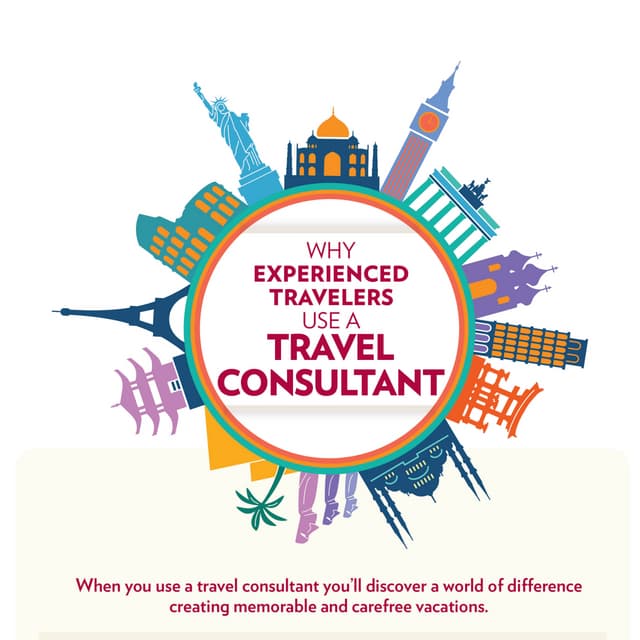 WHY
EXPERIENCED
TRAVELERS
USE A
TRAVEL
CONSULTANT

When you use a travel consultant you'll discover a world of difference creating memorable and carefree vacations.