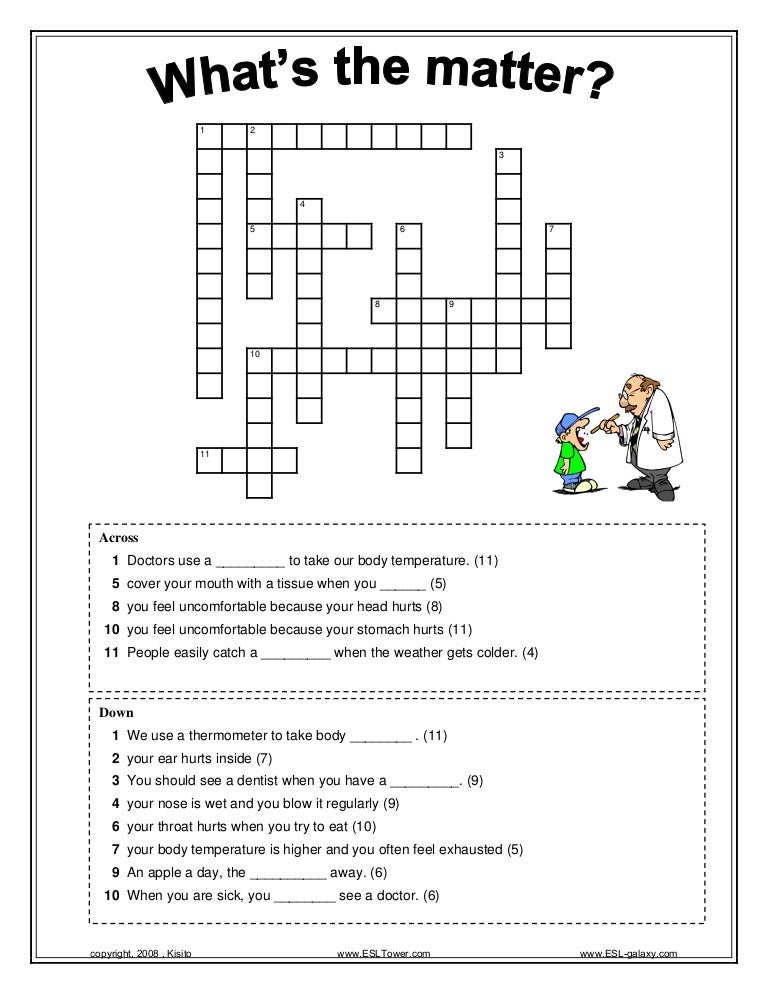 What's the matter?

1 2 3 4 5 6 7 8 9 10 11

Across
1 Doctors use a _________ to take our body temperature. (11)
5 cover your mouth with a tissue when you ______ (5)
8 you feel uncomfortable because your head hurts (8)
10 you feel uncomfortable because your stomach hurts (11)
11 People easily catch a _________ when the weather gets colder. (4)

Down
1 We use a thermometer to take body ________ . (11)
2 your ear hurts inside (7)
3 You should see a dentist when you have a _________. (9)
4 your nose is wet and you blow it regularly (9)
6 your throat hurts when you try to eat (10)
7 your body temperature is higher and you often feel exhausted (5)
9 An apple a day, the __________ away. (6)
10 When you are sick, you ________ see a doctor. (6)

copyright, 2008 , Kisito www.ESLTower.com www.ESL-galaxy.com