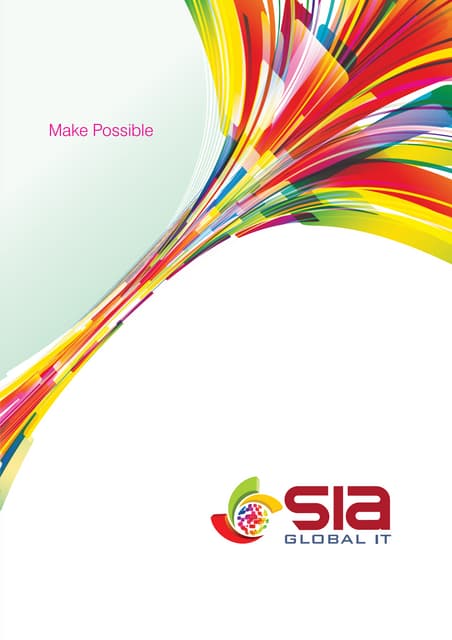 Make Possible

SIA
GLOBAL IT