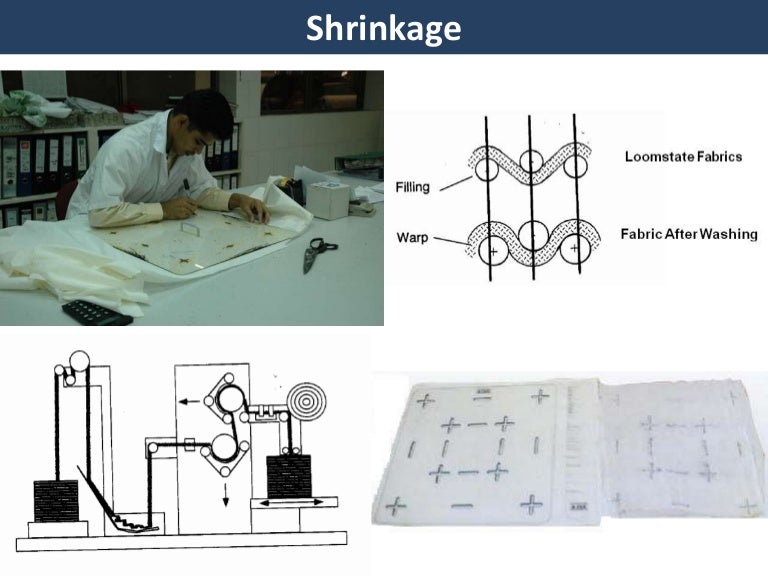 Shrinkage

Filling

Warp

Loomstate Fabrics

Fabric After Washing