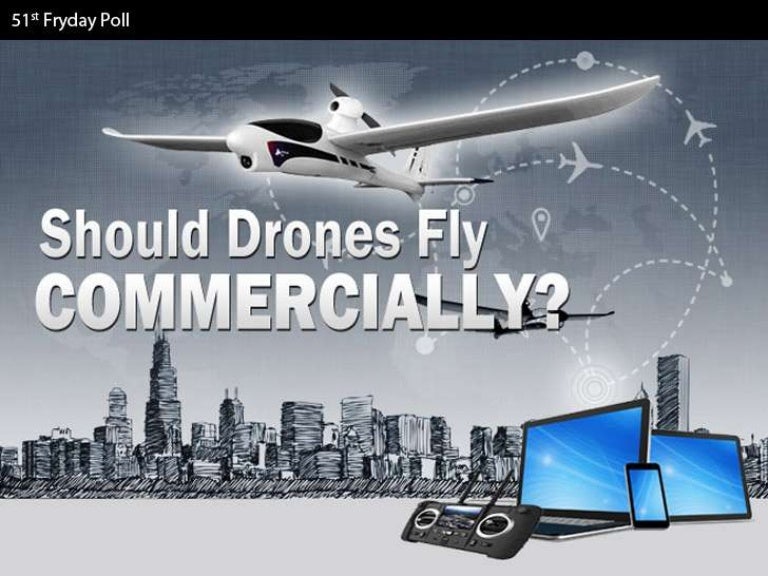 51$^{st}$ Fryday Poll

Should Drones Fly COMMERCIALLY?