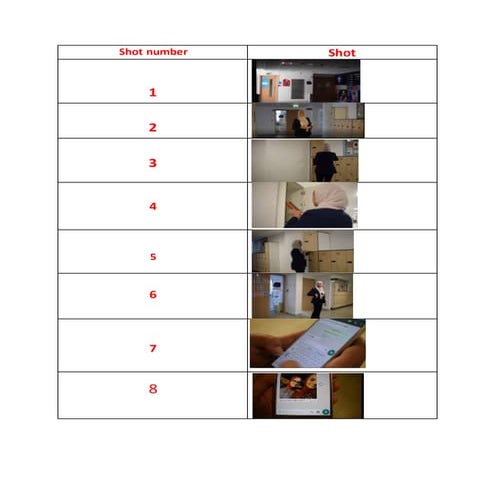 | Shot number | Shot |
|---|---|
| 1 | |
| 2 | |
| 3 | |
| 4 | |
| 5 | |
| 6 | |
| 7 | |
| 8 | |