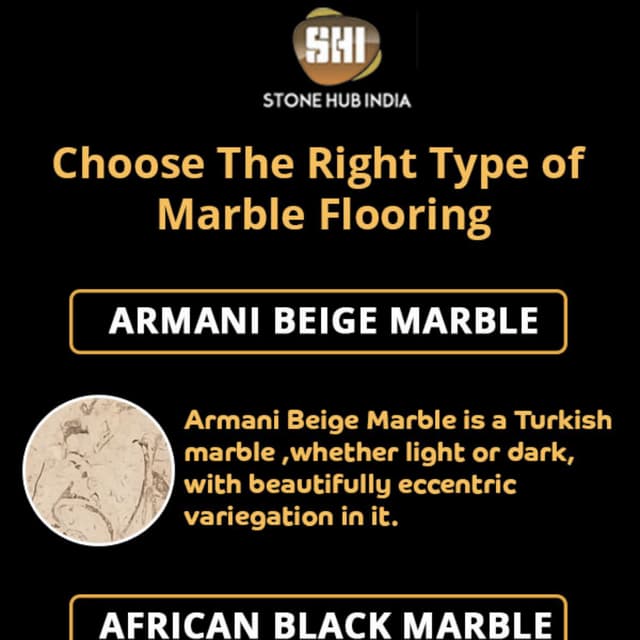 SHI
STONE HUB INDIA

Choose The Right Type of Marble Flooring

ARMANI BEIGE MARBLE

Armani Beige Marble is a Turkish marble ,whether light or dark, with beautifully eccentric variegation in it.

AFRICAN BLACK MARBLE