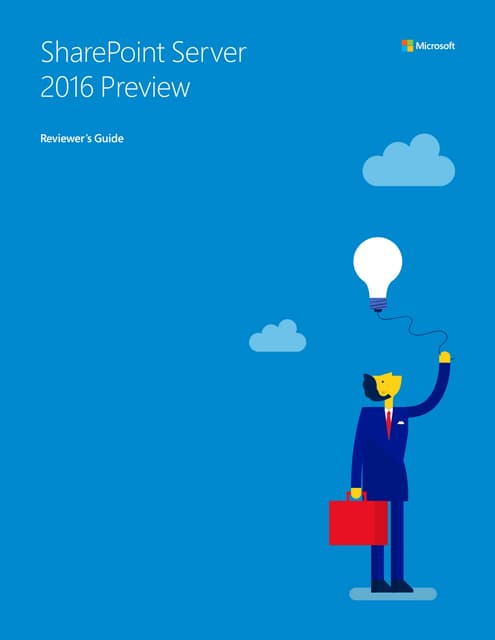 SharePoint Server 2016 Preview

Microsoft

Reviewer's Guide