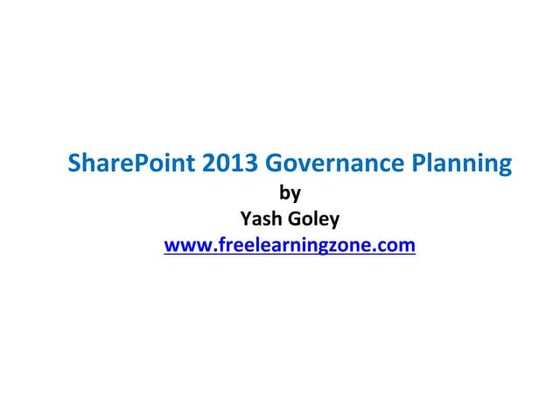 SharePoint 2013 Governance Planning
by
Yash Goley
www.freelearningzone.com