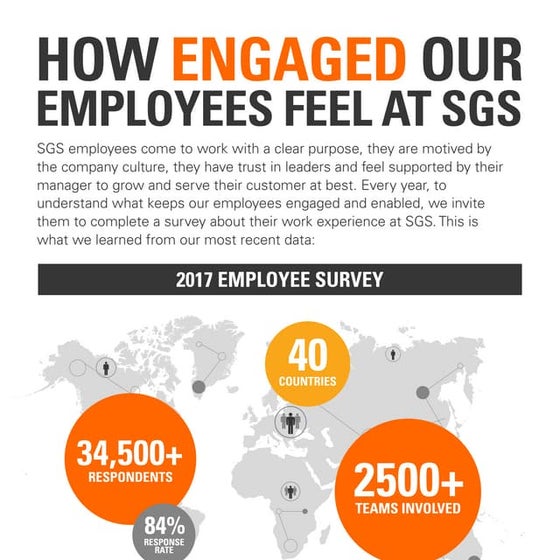 HOW ENGAGED OUR EMPLOYEES FEEL AT SGS

SGS employees come to work with a clear purpose, they are motived by the company culture, they have trust in leaders and feel supported by their manager to grow and serve their customer at best. Every year, to understand what keeps our employees engaged and enabled, we invite them to complete a survey about their work experience at SGS. This is what we learned from our most recent data:

2017 EMPLOYEE SURVEY

40
COUNTRIES

34,500+
RESPONDENTS

2500+
TEAMS INVOLVED

84%
RESPONSE RATE