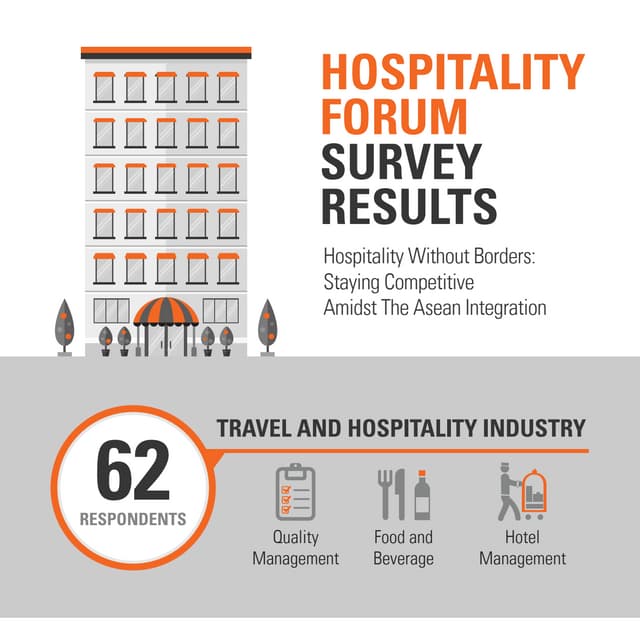 HOSPITALITY FORUM SURVEY RESULTS

Hospitality Without Borders: Staying Competitive Amidst The Asean Integration

62 RESPONDENTS

TRAVEL AND HOSPITALITY INDUSTRY

Quality Management

Food and Beverage

Hotel Management