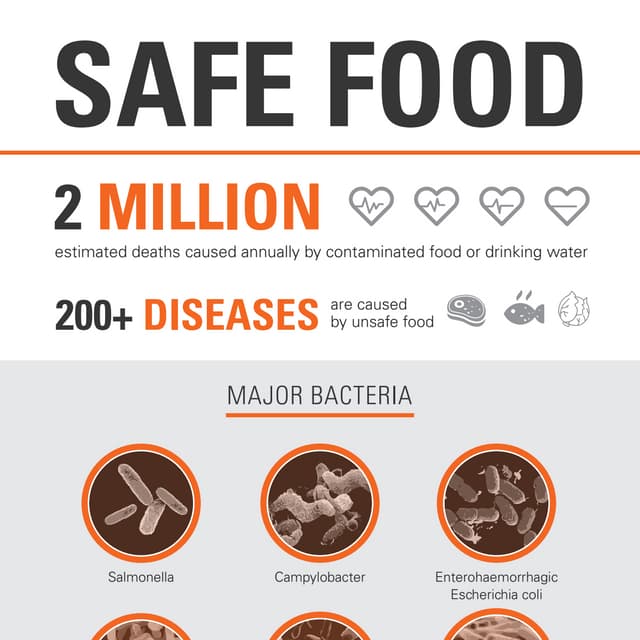 SAFE FOOD

2 MILLION

estimated deaths caused annually by contaminated food or drinking water

200+ DISEASES are caused by unsafe food

MAJOR BACTERIA

Salmonella

Campylobacter

Enterohaemorrhagic Escherichia coli