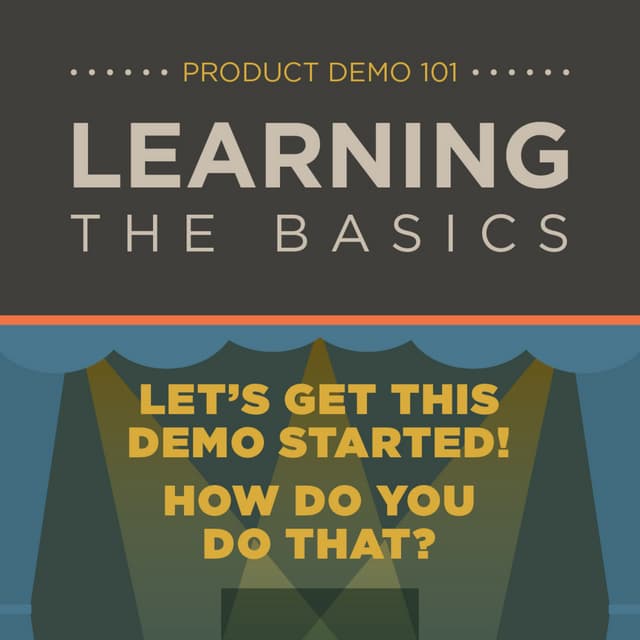 PRODUCT DEMO 101

LEARNING
THE BASICS

LET'S GET THIS DEMO STARTED!

HOW DO YOU DO THAT?