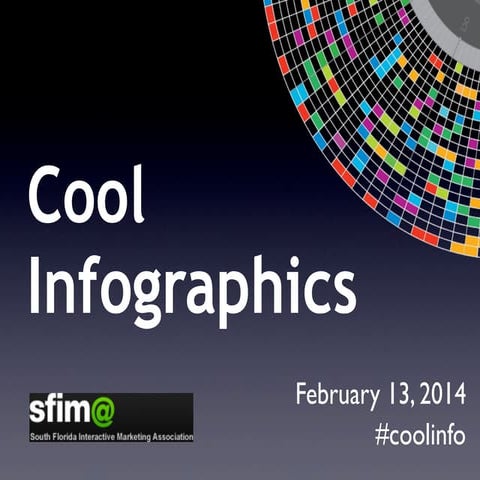 Cool Infographics

sfim@
South Florida Interactive Marketing Association

February 13, 2014
#coolinfo