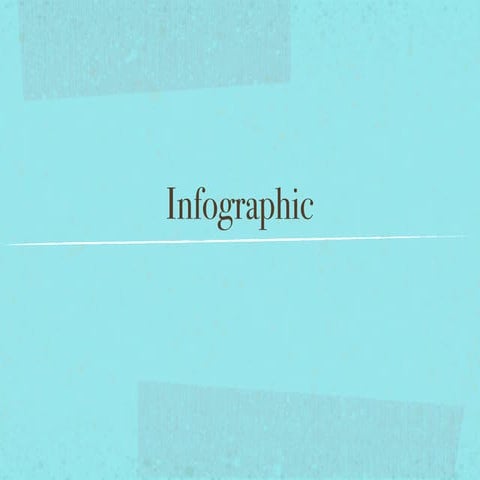 Infographic