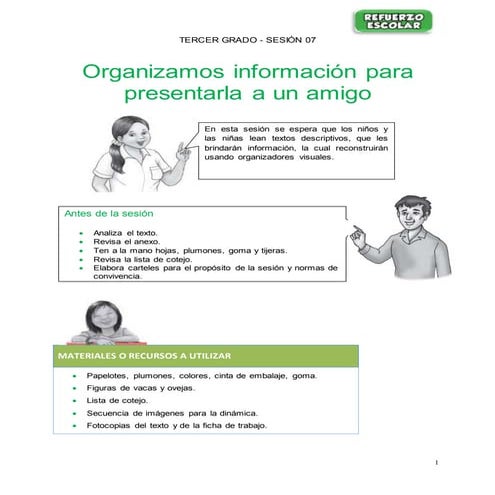 REFUERZO ESCOLAR

TERCER GRADO - SESIÓN 07

Organizamos información para presentarla a un amigo

En esta sesión se espera que los niños y las niñas lean textos descriptivos, que les brindarán información, la cual reconstruirán usando organizadores visuales.

Antes de la sesión

- Analiza el texto.
- Revisa el anexo.
- Ten a la mano hojas, plumones, goma y tijeras.
- Revisa la lista de cotejo.
- Elabora carteles para el propósito de la sesión y normas de convivencia.

MATERIALES O RECURSOS A UTILIZAR

- Papelotes, plumones, colores, cinta de embalaje, goma.
- Figuras de vacas y ovejas.
- Lista de cotejo.
- Secuencia de imágenes para la dinámica.
- Fotocopias del texto y de la ficha de trabajo.

1