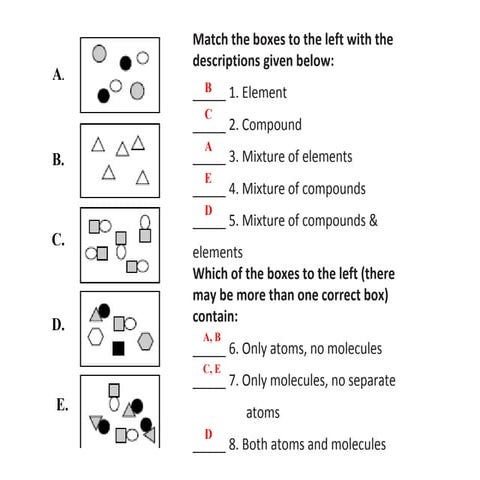 A.

B.

C.

D.

E.

Match the boxes to the left with the descriptions given below:

B
_____ 1. Element

C
_____ 2. Compound

A
_____ 3. Mixture of elements

E
_____ 4. Mixture of compounds

D
_____ 5. Mixture of compounds &

elements

Which of the boxes to the left (there may be more than one correct box) contain:

A, B
_____ 6. Only atoms, no molecules

C, E
_____ 7. Only molecules, no separate

atoms

D
_____ 8. Both atoms and molecules