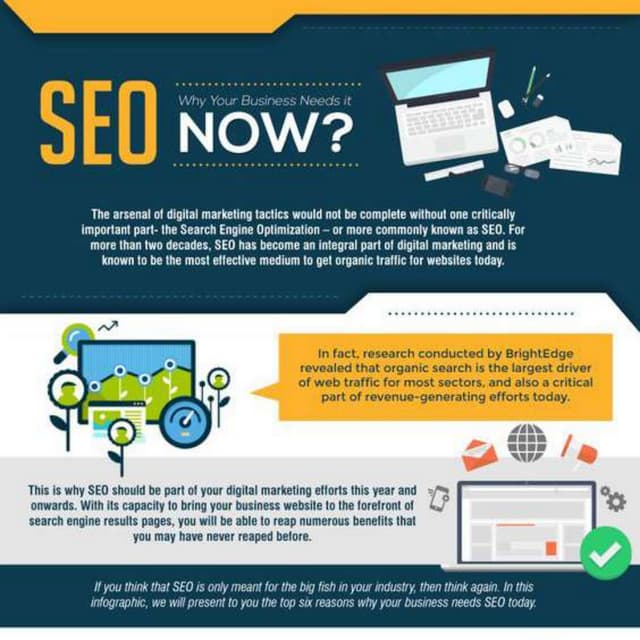 SEO Why Your Business Needs it NOW?

The arsenal of digital marketing tactics would not be complete without one critically important part- the Search Engine Optimization – or more commonly known as SEO. For more than two decades, SEO has become an integral part of digital marketing and is known to be the most effective medium to get organic traffic for websites today.

In fact, research conducted by BrightEdge revealed that organic search is the largest driver of web traffic for most sectors, and also a critical part of revenue-generating efforts today.

This is why SEO should be part of your digital marketing efforts this year and onwards. With its capacity to bring your business website to the forefront of search engine results pages, you will be able to reap numerous benefits that you may have never reaped before.

If you think that SEO is only meant for the big fish in your industry, then think again. In this infographic, we will present to you the top six reasons why your business needs SEO today.