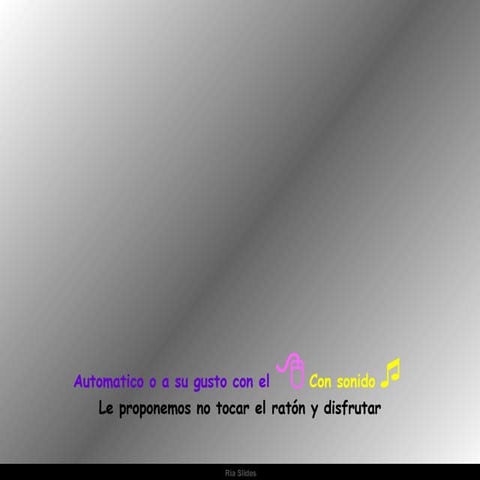 Automatico o a su gusto con el Con sonido

Le proponemos no tocar el ratón y disfrutar

Ria Slides