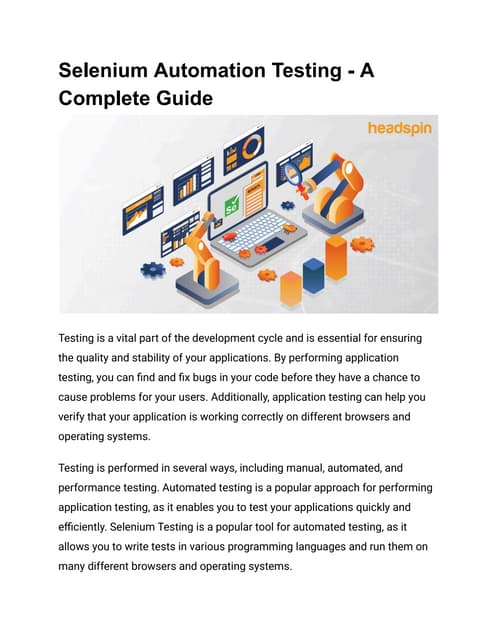 Selenium Automation Testing - A Complete Guide

headspin

Se

Testing is a vital part of the development cycle and is essential for ensuring the quality and stability of your applications. By performing application testing, you can find and fix bugs in your code before they have a chance to cause problems for your users. Additionally, application testing can help you verify that your application is working correctly on different browsers and operating systems.

Testing is performed in several ways, including manual, automated, and performance testing. Automated testing is a popular approach for performing application testing, as it enables you to test your applications quickly and efficiently. Selenium Testing is a popular tool for automated testing, as it allows you to write tests in various programming languages and run them on many different browsers and operating systems.