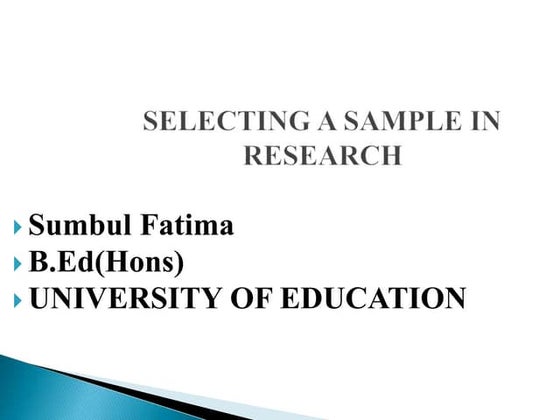 SELECTING A SAMPLE IN RESEARCH

Sumbul Fatima
B.Ed(Hons)
UNIVERSITY OF EDUCATION