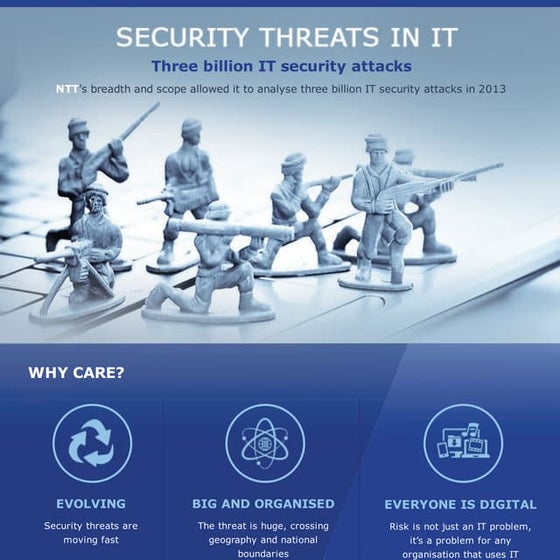 SECURITY THREATS IN IT

Three billion IT security attacks

NTT's breadth and scope allowed it to analyse three billion IT security attacks in 2013

WHY CARE?

EVOLVING

Security threats are moving fast

BIG AND ORGANISED

The threat is huge, crossing geography and national boundaries

EVERYONE IS DIGITAL

Risk is not just an IT problem, it's a problem for any organisation that uses IT