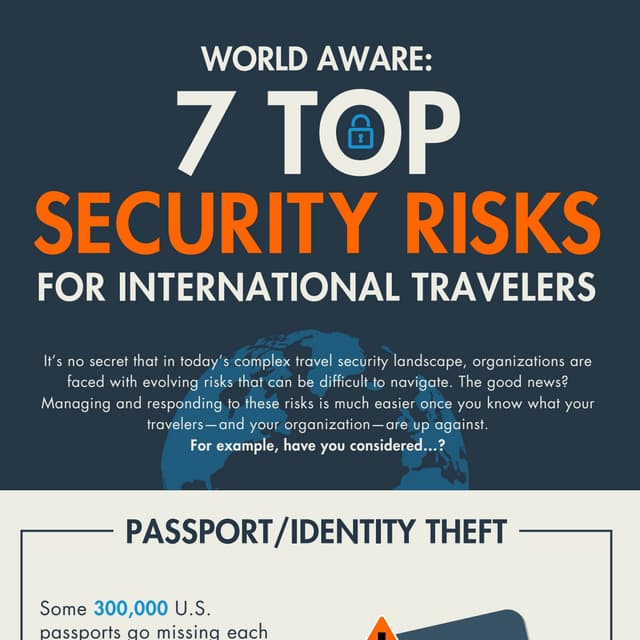 WORLD AWARE:
7 TOP
SECURITY RISKS
FOR INTERNATIONAL TRAVELERS

It's no secret that in today's complex travel security landscape, organizations are faced with evolving risks that can be difficult to navigate. The good news? Managing and responding to these risks is much easier once you know what your travelers—and your organization—are up against.
For example, have you considered...?

PASSPORT/IDENTITY THEFT

Some 300,000 U.S. passports go missing each