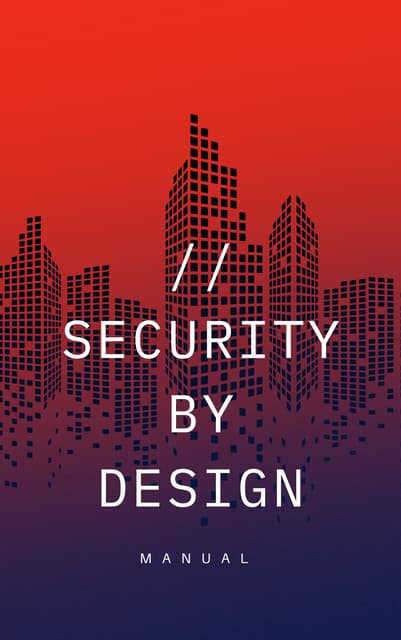 //
SECURITY
BY
DESIGN

MANUAL