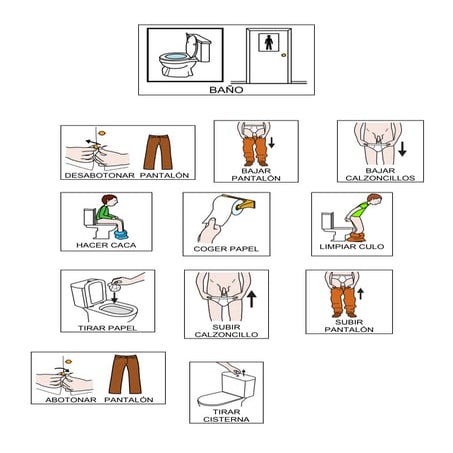 BAÑO

DESABOTONAR PANTALÓN

BAJAR PANTALÓN

BAJAR CALZONCILLOS

HACER CACA

COGER PAPEL

LIMPIAR CULO

TIRAR PAPEL

SUBIR CALZONCILLO

SUBIR PANTALÓN

ABOTONAR PANTALÓN

TIRAR CISTERNA