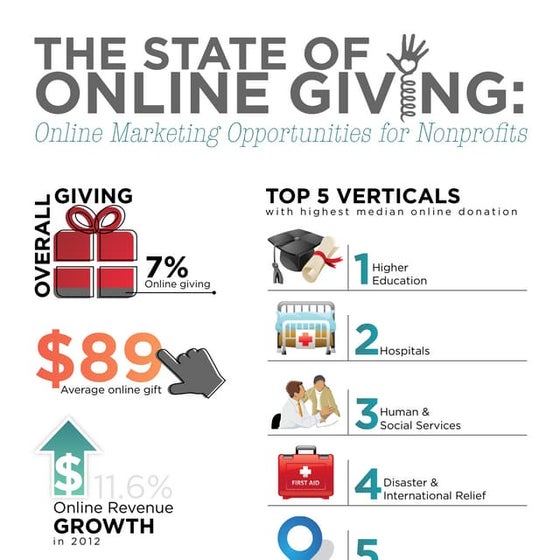 THE STATE OF ONLINE GIVING:

Online Marketing Opportunities for Nonprofits

OVERALL GIVING

7%
Online giving

$89
Average online gift

$ 11.6%
Online Revenue GROWTH
in 2012

TOP 5 VERTICALS
with highest median online donation

1 Higher Education

2 Hospitals

3 Human & Social Services

FIRST AID

4 Disaster & International Relief

5