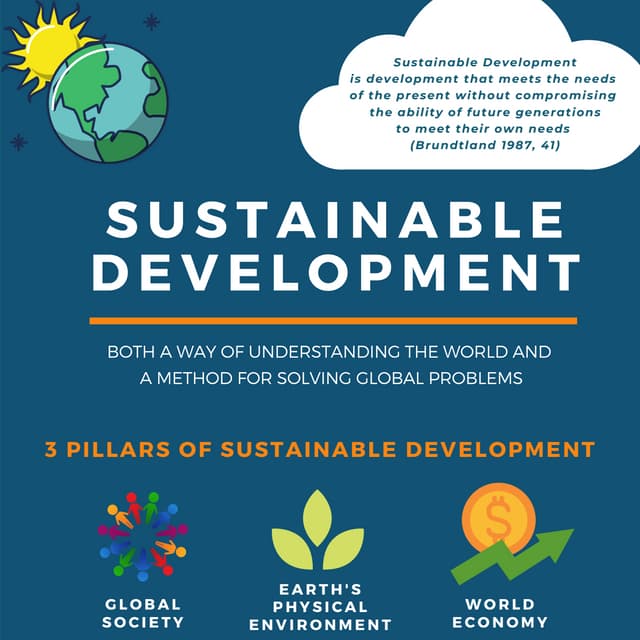 Sustainable Development is development that meets the needs of the present without compromising the ability of future generations to meet their own needs (Brundtland 1987, 41)

SUSTAINABLE DEVELOPMENT

BOTH A WAY OF UNDERSTANDING THE WORLD AND A METHOD FOR SOLVING GLOBAL PROBLEMS

3 PILLARS OF SUSTAINABLE DEVELOPMENT

GLOBAL SOCIETY

EARTH'S PHYSICAL ENVIRONMENT

$

WORLD ECONOMY