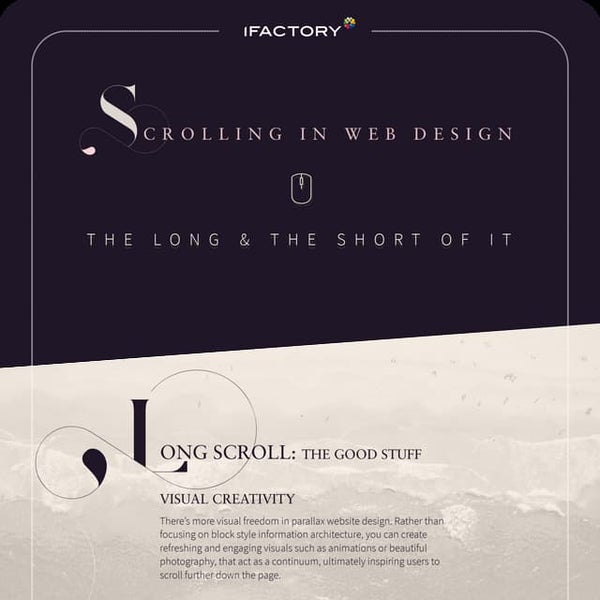 IFACTORY

SCROLLING IN WEB DESIGN

THE LONG & THE SHORT OF IT

LONG SCROLL: THE GOOD STUFF

VISUAL CREATIVITY

There's more visual freedom in parallax website design. Rather than focusing on block style information architecture, you can create refreshing and engaging visuals such as animations or beautiful photography, that act as a continuum, ultimately inspiring users to scroll further down the page.