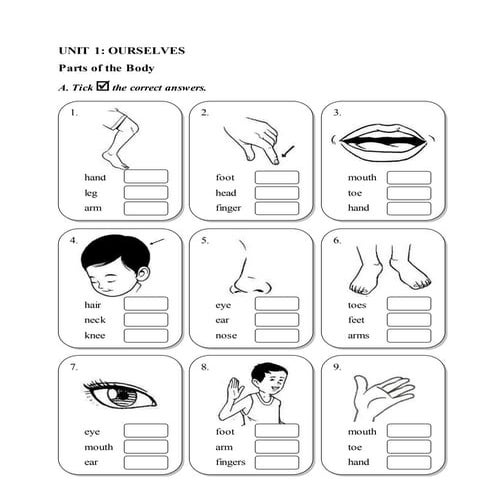 UNIT 1: OURSELVES

Parts of the Body

A. Tick ☑ the correct answers.

1.
hand
leg
arm

2.
foot
head
finger

3.
mouth
toe
hand

4.
hair
neck
knee

5.
eye
ear
nose

6.
toes
feet
arms

7.
eye
mouth
ear

8.
foot
arm
fingers

9.
mouth
toe
hand