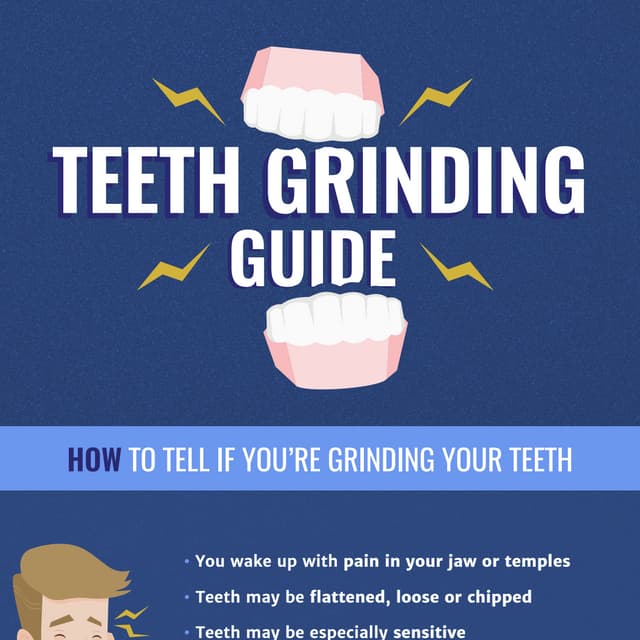 TEETH GRINDING GUIDE

HOW TO TELL IF YOU'RE GRINDING YOUR TEETH

• You wake up with pain in your jaw or temples
• Teeth may be flattened, loose or chipped
• Teeth may be especially sensitive