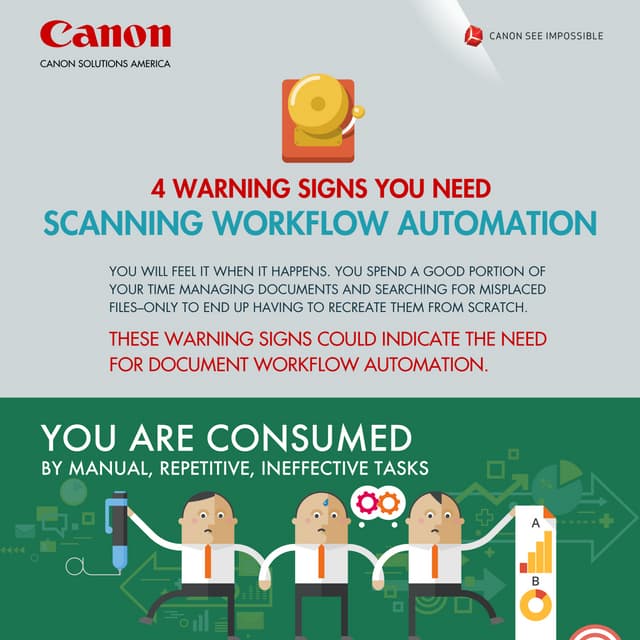 Canon
CANON SOLUTIONS AMERICA

CANON SEE IMPOSSIBLE

4 WARNING SIGNS YOU NEED
SCANNING WORKFLOW AUTOMATION

YOU WILL FEEL IT WHEN IT HAPPENS. YOU SPEND A GOOD PORTION OF YOUR TIME MANAGING DOCUMENTS AND SEARCHING FOR MISPLACED FILES–ONLY TO END UP HAVING TO RECREATE THEM FROM SCRATCH.

THESE WARNING SIGNS COULD INDICATE THE NEED FOR DOCUMENT WORKFLOW AUTOMATION.

YOU ARE CONSUMED
BY MANUAL, REPETITIVE, INEFFECTIVE TASKS

A

B