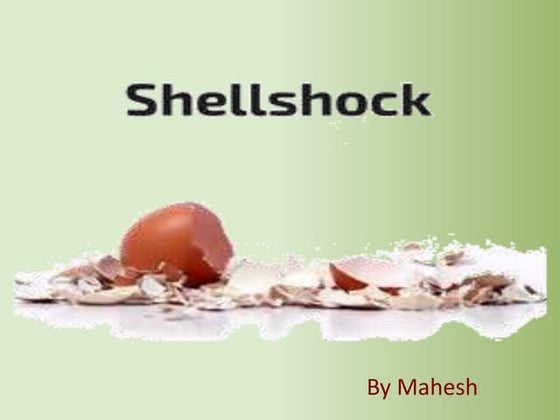 Shellshock

By Mahesh