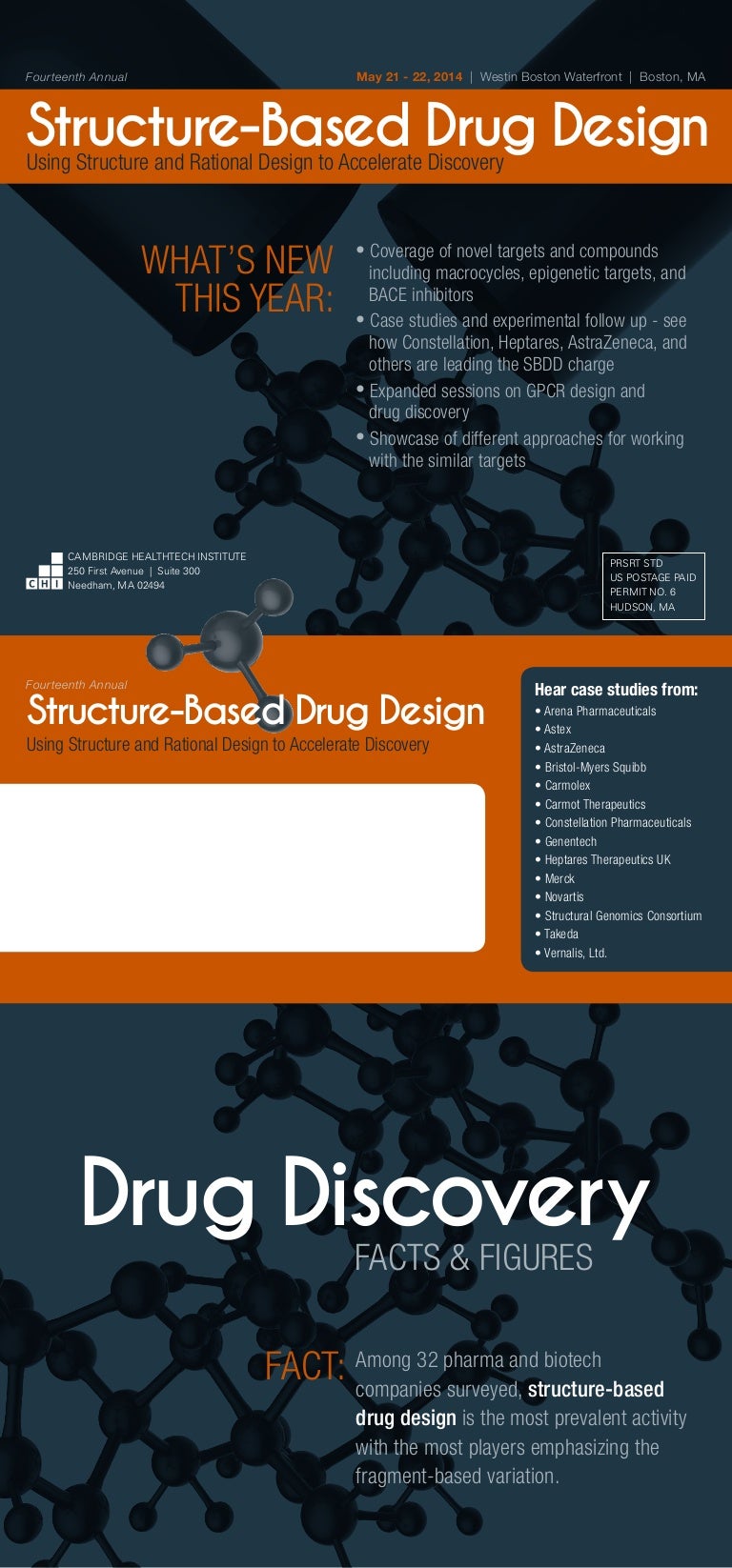 Fourteenth Annual

May 21 - 22, 2014 | Westin Boston Waterfront | Boston, MA

Structure-Based Drug Design

Using Structure and Rational Design to Accelerate Discovery

WHAT'S NEW THIS YEAR:

• Coverage of novel targets and compounds including macrocycles, epigenetic targets, and BACE inhibitors

• Case studies and experimental follow up - see how Constellation, Heptares, AstraZeneca, and others are leading the SBDD charge

• Expanded sessions on GPCR design and drug discovery

• Showcase of different approaches for working with the similar targets

CHI CAMBRIDGE HEALTHTECH INSTITUTE
250 First Avenue | Suite 300
Needham, MA 02494

PRSRT STD
US POSTAGE PAID
PERMIT NO. 6
HUDSON, MA

Fourteenth Annual

Structure-Based Drug Design

Using Structure and Rational Design to Accelerate Discovery

Hear case studies from:
• Arena Pharmaceuticals
• Astex
• AstraZeneca
• Bristol-Myers Squibb
• Carmolex
• Carmot Therapeutics
• Constellation Pharmaceuticals
• Genentech
• Heptares Therapeutics UK
• Merck
• Novartis
• Structural Genomics Consortium
• Takeda
• Vernalis, Ltd.

Drug Discovery

FACTS & FIGURES

FACT: Among 32 pharma and biotech companies surveyed, structure-based drug design is the most prevalent activity with the most players emphasizing the fragment-based variation.