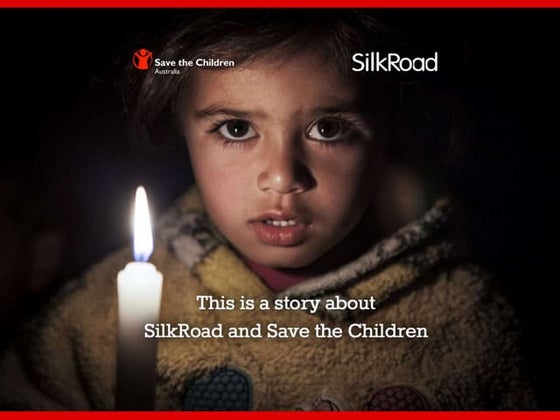 Save the Children
Australia

SilkRoad

This is a story about
SilkRoad and Save the Children