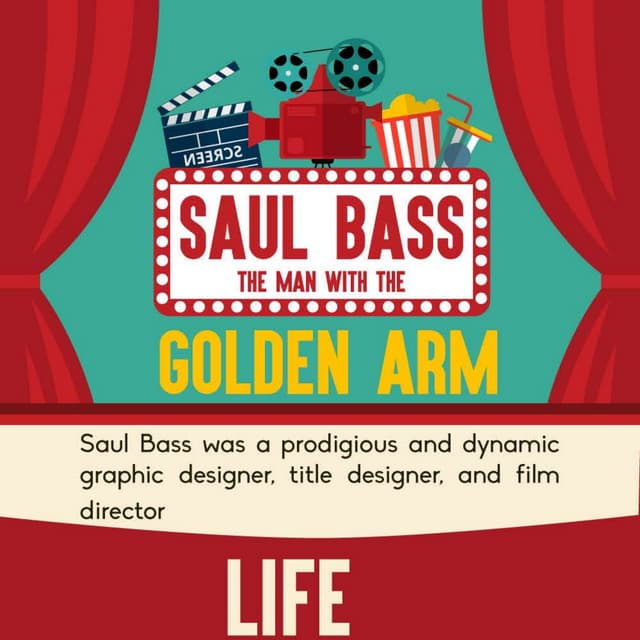 SCREEN

SAUL BASS
THE MAN WITH THE

GOLDEN ARM

Saul Bass was a prodigious and dynamic graphic designer, title designer, and film director

LIFE