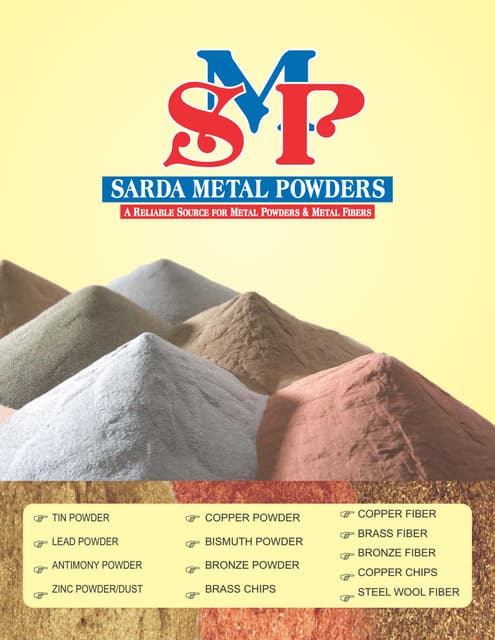 SMP

SARDA METAL POWDERS

A RELIABLE SOURCE FOR METAL POWDERS & METAL FIBERS

TIN POWDER
LEAD POWDER
ANTIMONY POWDER
ZINC POWDER/DUST

COPPER POWDER
BISMUTH POWDER
BRONZE POWDER
BRASS CHIPS

COPPER FIBER
BRASS FIBER
BRONZE FIBER
COPPER CHIPS
STEEL WOOL FIBER