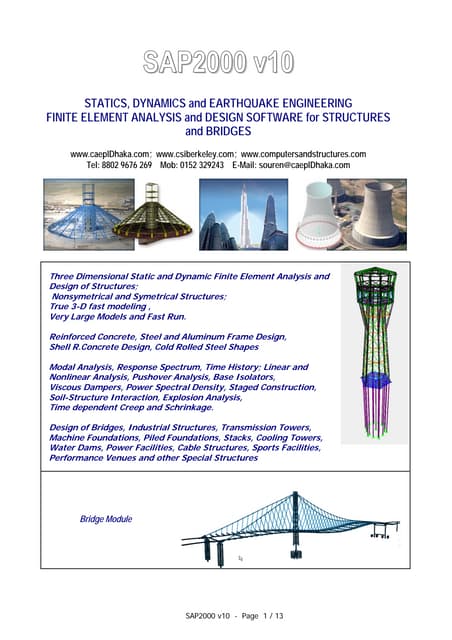 SAP2000 v10

STATICS, DYNAMICS and EARTHQUAKE ENGINEERING
FINITE ELEMENT ANALYSIS and DESIGN SOFTWARE for STRUCTURES and BRIDGES

www.caeplDhaka.com; www.csiberkeley.com; www.computersandstructures.com
Tel: 8802 9676 269 Mob: 0152 329243 E-Mail: souren@caeplDhaka.com

Three Dimensional Static and Dynamic Finite Element Analysis and Design of Structures;
Nonsymetrical and Symetrical Structures;
True 3-D fast modeling ,
Very Large Models and Fast Run.

Reinforced Concrete, Steel and Aluminum Frame Design,
Shell R.Concrete Design, Cold Rolled Steel Shapes

Modal Analysis, Response Spectrum, Time History; Linear and Nonlinear Analysis, Pushover Analysis, Base Isolators, Viscous Dampers, Power Spectral Density, Staged Construction, Soil-Structure Interaction, Explosion Analysis, Time dependent Creep and Schrinkage.

Design of Bridges, Industrial Structures, Transmission Towers, Machine Foundations, Piled Foundations, Stacks, Cooling Towers, Water Dams, Power Facilities, Cable Structures, Sports Facilities, Performance Venues and other Special Structures

Bridge Module

SAP2000 v10 - Page 1 / 13