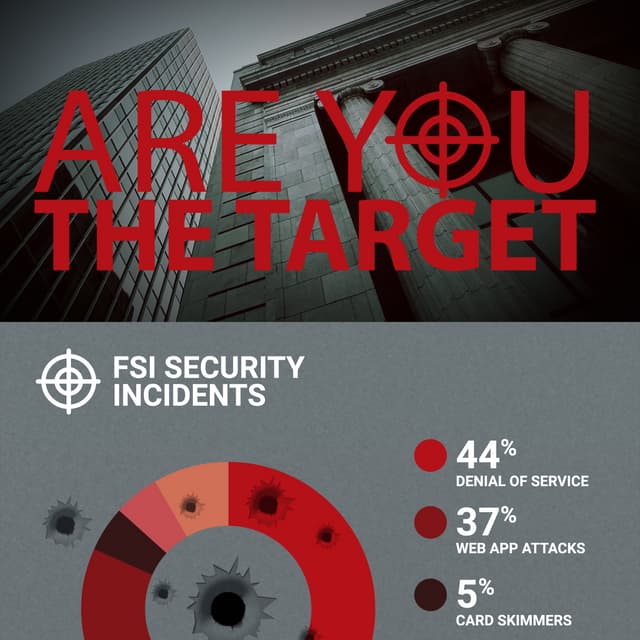 ARE YOU THE TARGET

FSI SECURITY INCIDENTS

44% DENIAL OF SERVICE

37% WEB APP ATTACKS

5% CARD SKIMMERS