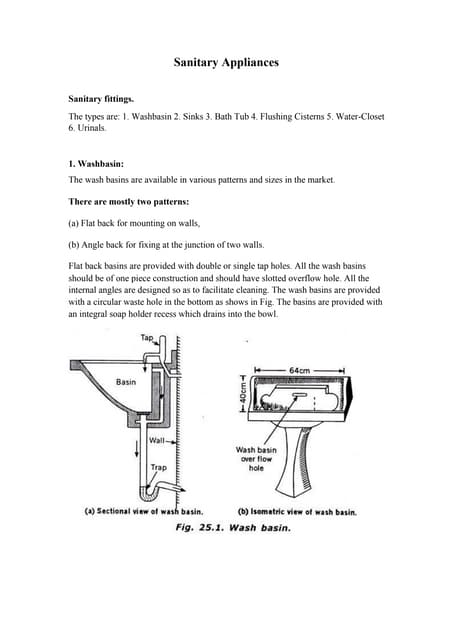 Sanitary Appliances

Sanitary fittings.

The types are: 1. Washbasin 2. Sinks 3. Bath Tub 4. Flushing Cisterns 5. Water-Closet 6. Urinals.

1. Washbasin:

The wash basins are available in various patterns and sizes in the market.

There are mostly two patterns:

(a) Flat back for mounting on walls,

(b) Angle back for fixing at the junction of two walls.

Flat back basins are provided with double or single tap holes. All the wash basins should be of one piece construction and should have slotted overflow hole. All the internal angles are designed so as to facilitate cleaning. The wash basins are provided with a circular waste hole in the bottom as shows in Fig. The basins are provided with an integral soap holder recess which drains into the bowl.

Tap
Basin
Wall
Trap
(a) Sectional view of wash basin.

64cm
40cm
Wash basin over flow hole
(b) Isometric view of wash basin.

Fig. 25.1. Wash basin.