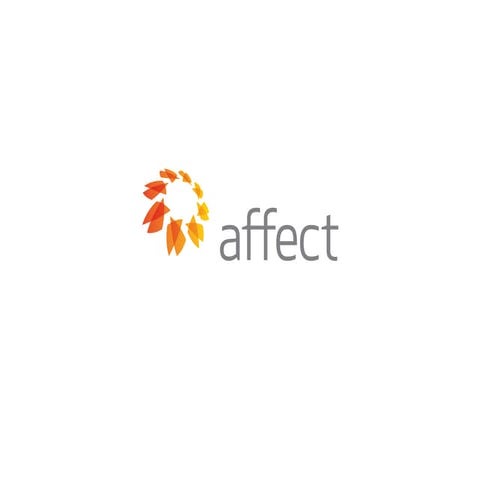 affect