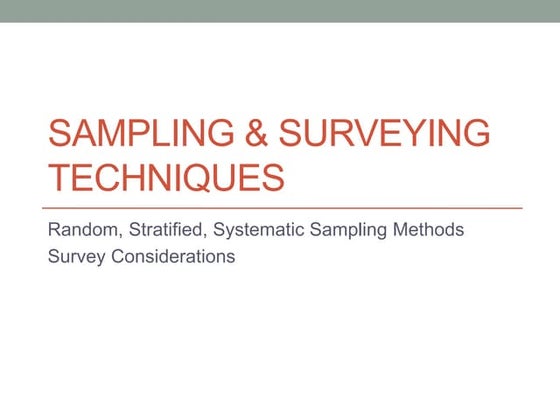 SAMPLING & SURVEYING TECHNIQUES

Random, Stratified, Systematic Sampling Methods
Survey Considerations