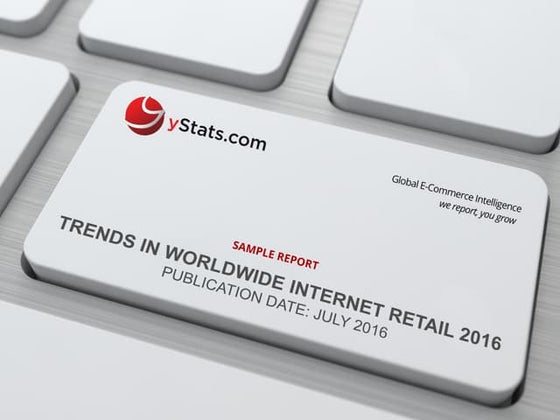 yStats.com

Global E-Commerce Intelligence
we report, you grow

SAMPLE REPORT

TRENDS IN WORLDWIDE INTERNET RETAIL 2016
PUBLICATION DATE: JULY 2016