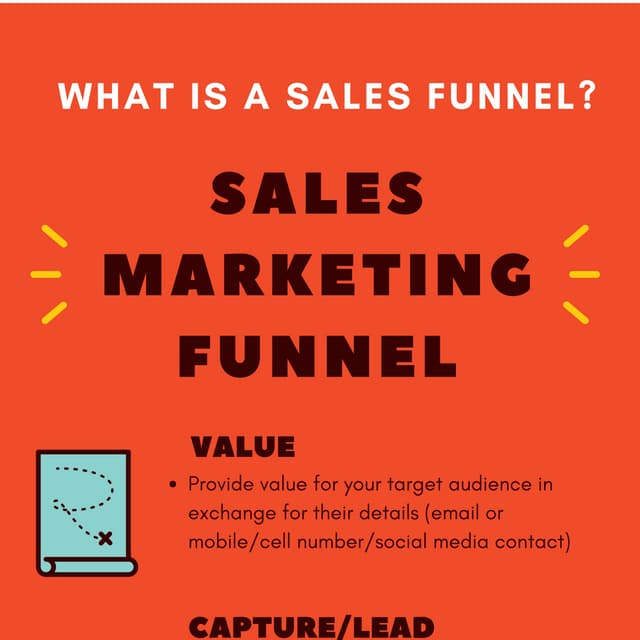 WHAT IS A SALES FUNNEL?

SALES
MARKETING
FUNNEL

VALUE

• Provide value for your target audience in exchange for their details (email or mobile/cell number/social media contact)

CAPTURE/LEAD