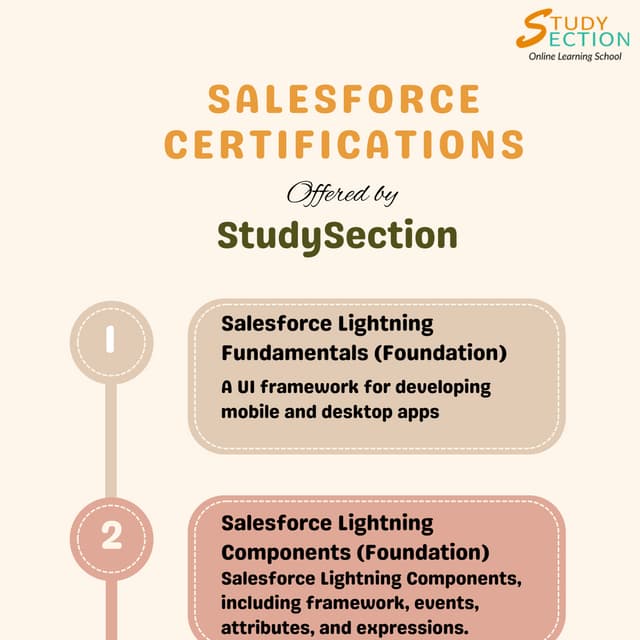 STUDY SECTION
Online Learning School

SALESFORCE CERTIFICATIONS

Offered by

StudySection

1

Salesforce Lightning Fundamentals (Foundation)

A UI framework for developing mobile and desktop apps

2

Salesforce Lightning Components (Foundation)

Salesforce Lightning Components, including framework, events, attributes, and expressions.