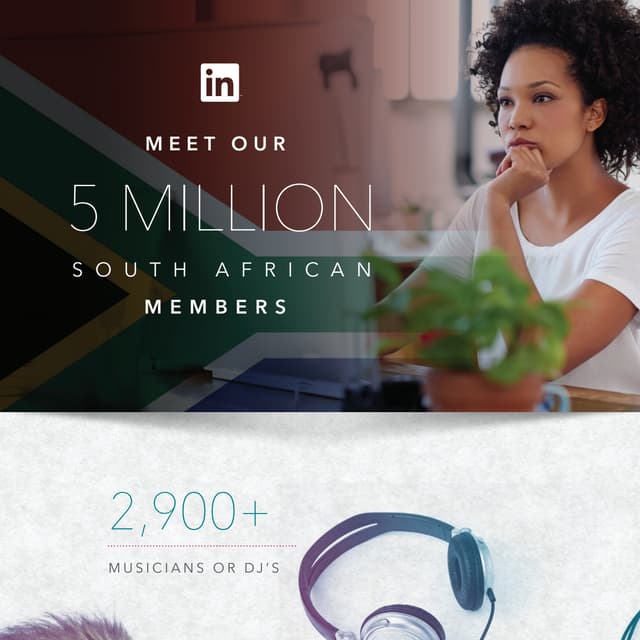 in

MEET OUR

5 MILLION

SOUTH AFRICAN

MEMBERS

2,900+

MUSICIANS OR DJ'S