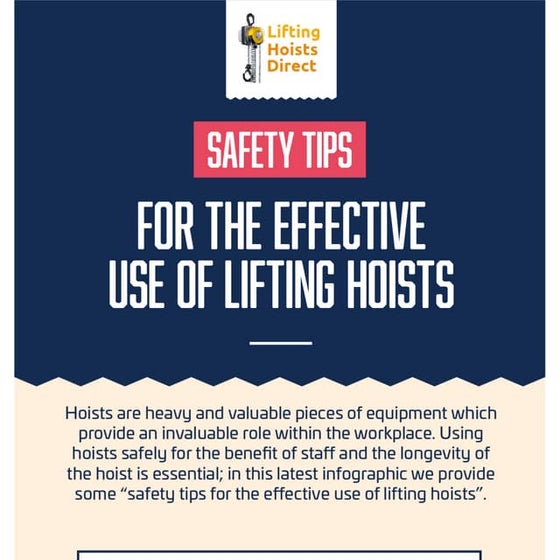 Lifting Hoists Direct

SAFETY TIPS

FOR THE EFFECTIVE USE OF LIFTING HOISTS

Hoists are heavy and valuable pieces of equipment which provide an invaluable role within the workplace. Using hoists safely for the benefit of staff and the longevity of the hoist is essential; in this latest infographic we provide some “safety tips for the effective use of lifting hoists”.