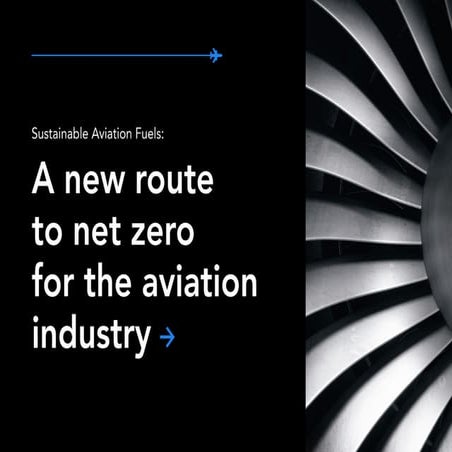 Sustainable Aviation Fuels:

A new route to net zero for the aviation industry →