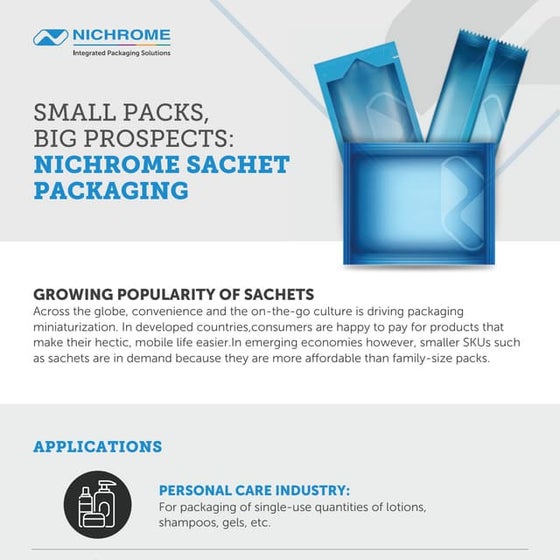 NICHROME
Integrated Packaging Solutions

SMALL PACKS, BIG PROSPECTS: NICHROME SACHET PACKAGING

GROWING POPULARITY OF SACHETS
Across the globe, convenience and the on-the-go culture is driving packaging miniaturization. In developed countries,consumers are happy to pay for products that make their hectic, mobile life easier.In emerging economies however, smaller SKUs such as sachets are in demand because they are more affordable than family-size packs.

APPLICATIONS

PERSONAL CARE INDUSTRY:
For packaging of single-use quantities of lotions, shampoos, gels, etc.